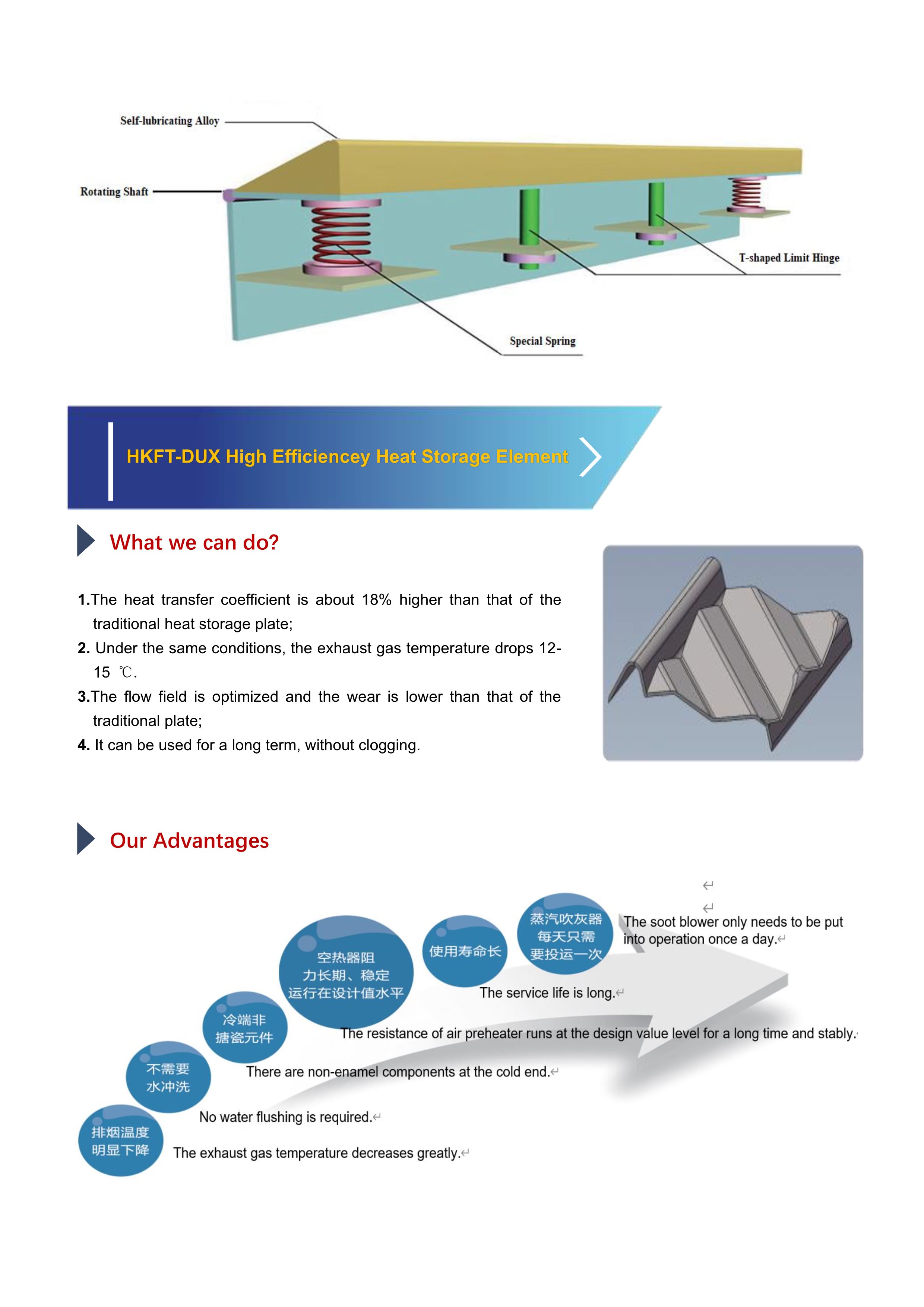 Self-lubricating Alloy

Rotating Shaft

T-shaped Limit Hinge

Special Spring

HKFT-DUX High Efficiencey Heat Storage Element

What we can do?

1.The heat transfer coefficient is about 18% higher than that of the traditional heat storage plate;
2. Under the same conditions, the exhaust gas temperature drops 12-15 ℃.
3.The flow field is optimized and the wear is lower than that of the traditional plate;
4. It can be used for a long term, without clogging.

Our Advantages

蒸汽吹灰器每天只需要投运一次

The soot blower only needs to be put into operation once a day.

使用寿命长

The service life is long.

空热器阻力长期、稳定运行在设计值水平

The resistance of air preheater runs at the design value level for a long time and stably.

冷端非搪瓷元件

There are non-enamel components at the cold end.

不需要水冲洗

No water flushing is required.

排烟温度明显下降

The exhaust gas temperature decreases greatly.